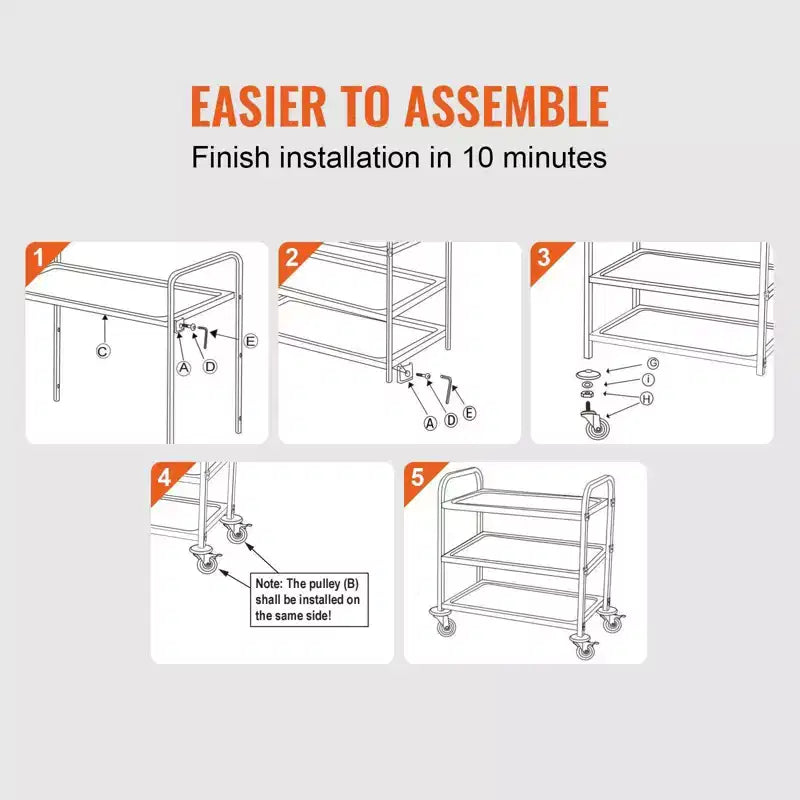 EASIER TO ASSEMBLE
Finish installation in 10 minutes

1
C
A
D
E

2
A
D
E

3
G
i
H

4
Note: The pulley (B) shall be installed on the same side!

5